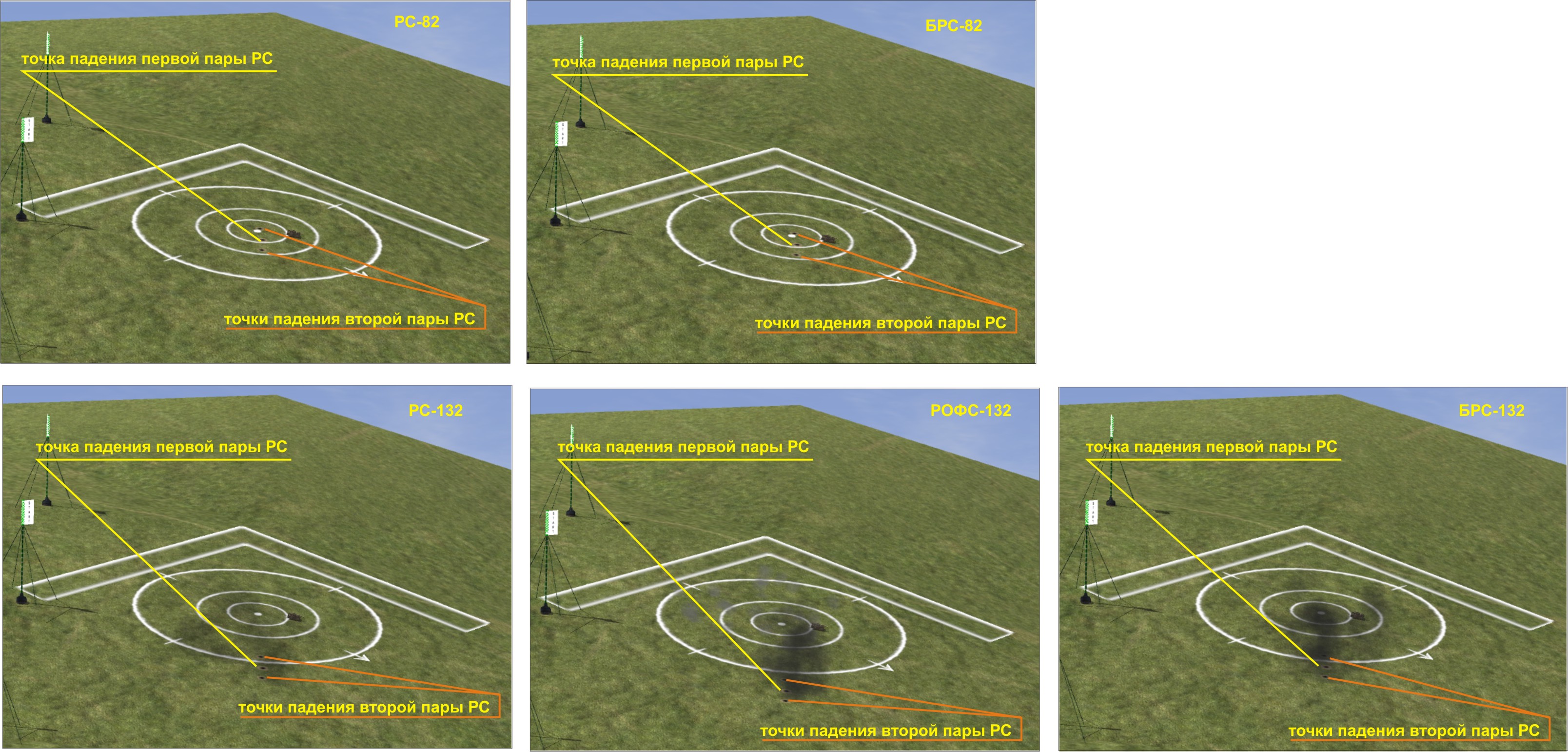 РС-82

точка падения первой пары РС

точки падения второй пары РС

БРС-82

точка падения первой пары РС

точки падения второй пары РС

РС-132

точка падения первой пары РС

точки падения второй пары РС

РОФС-132

точка падения первой пары РС

точки падения второй пары РС

БРС-132

точка падения первой пары РС

точки падения второй пары РС