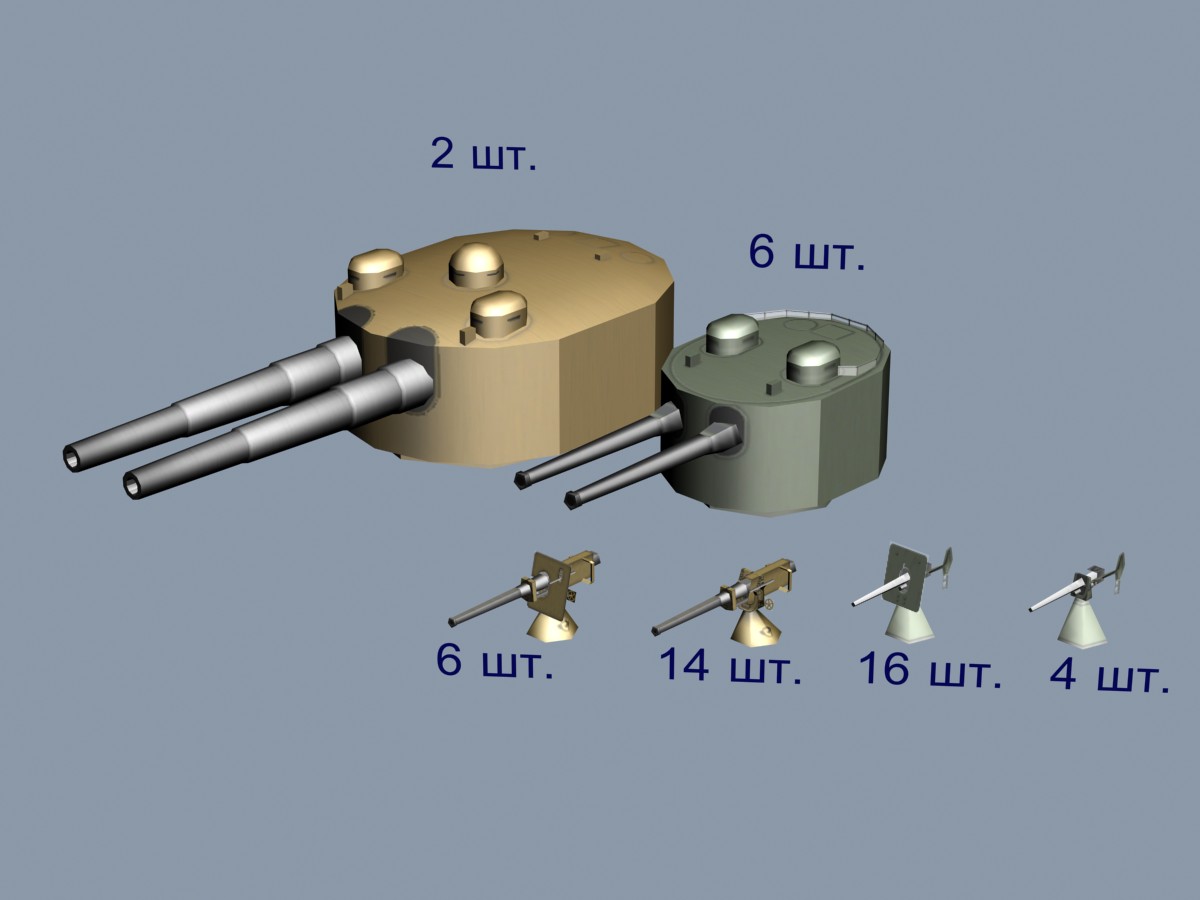 2 шт.

6 шт.

6 шт.

14 шт.

16 шт.

4 шт.