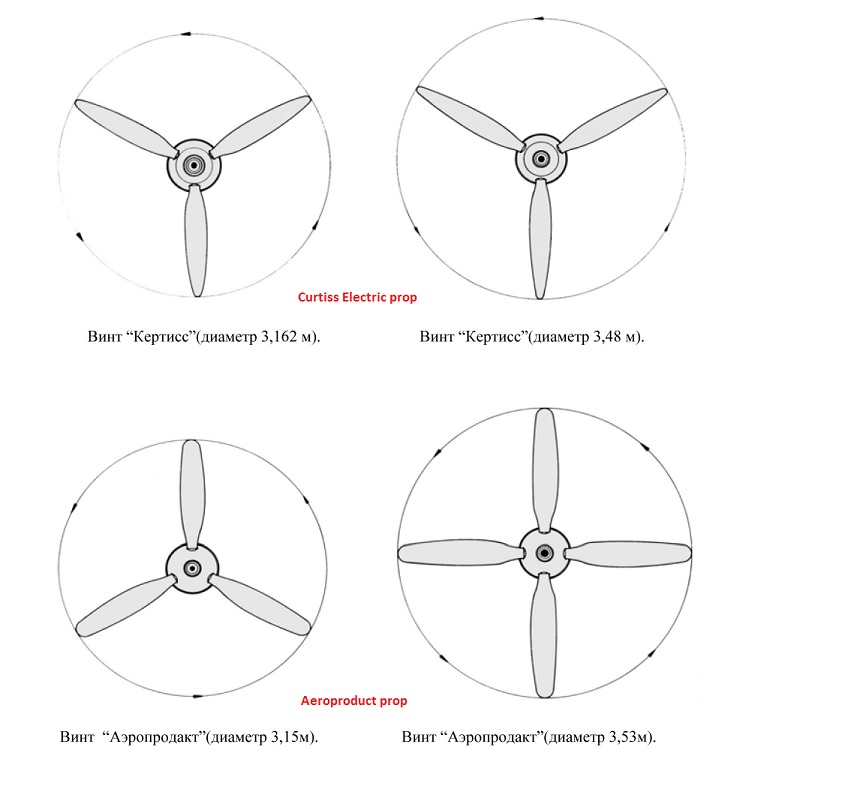 Curtiss Electric prop

Винт “Кертисс”(диаметр 3,162 м).

Винт “Кертисс”(диаметр 3,48 м).

Aeroproduct prop

Винт “Аэропродакт”(диаметр 3,15м).

Винт “Аэропродакт”(диаметр 3,53м).