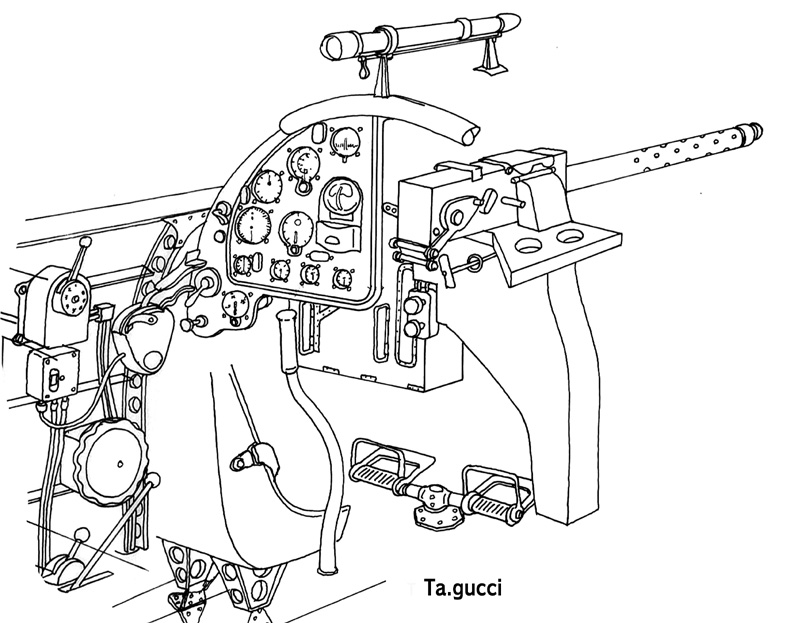 Ta.gucci