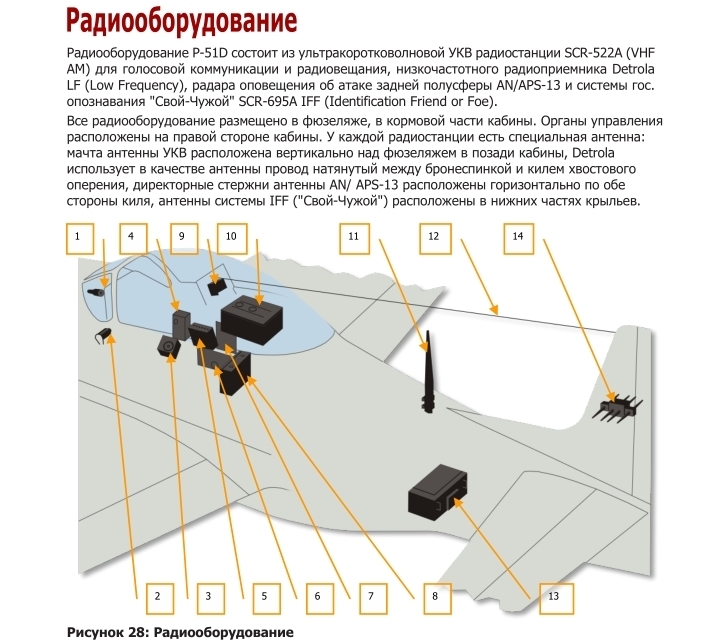 Радиооборудование

Радиооборудование P-51D состоит из ультракоротковолновой УКВ радиостанции SCR-522A (VHF AM) для голосовой коммуникации и радиовещания, низкочастотного радиоприемника Detrola LF (Low Frequency), радара оповещения об атаке задней полусферы AN/APS-13 и системы гос. опознавания "Свой-Чужой" SCR-695A IFF (Identification Friend or Foe).

Все радиооборудование размещено в фюзеляже, в кормовой части кабины. Органы управления расположены на правой стороне кабины. У каждой радиостанции есть специальная антенна: мачта антенны УКВ расположена вертикально над фюзеляжем в позади кабины, Detrola использует в качестве антенны провод натянутый между бронеспинкой и килем хвостового оперения, директорные стержни антенны AN/ APS-13 расположены горизонтально по обе стороны киля, антенны системы IFF ("Свой-Чужой") расположены в нижних частях крыльев.

1
4
9
10
11
12
14
2
3
5
6
7
8
13

Рисунок 28: Радиооборудование