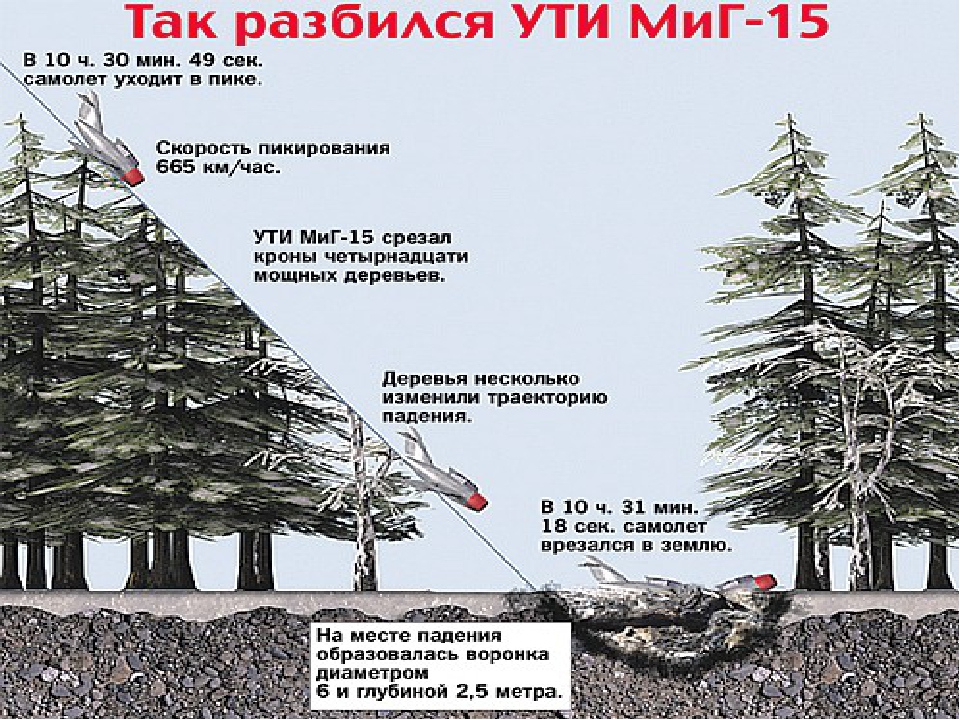 Так разбился УТИ МиГ-15

В 10 ч. 30 мин. 49 сек. самолет уходит в пике.

Скорость пикирования 665 км/час.

УТИ МиГ-15 срезал кроны четырнадцати мощных деревьев.

Деревья несколько изменили траекторию падения.

В 10 ч. 31 мин. 18 сек. самолет врезался в землю.

На месте падения образовалась воронка диаметром 6 и глубиной 2,5 метра.