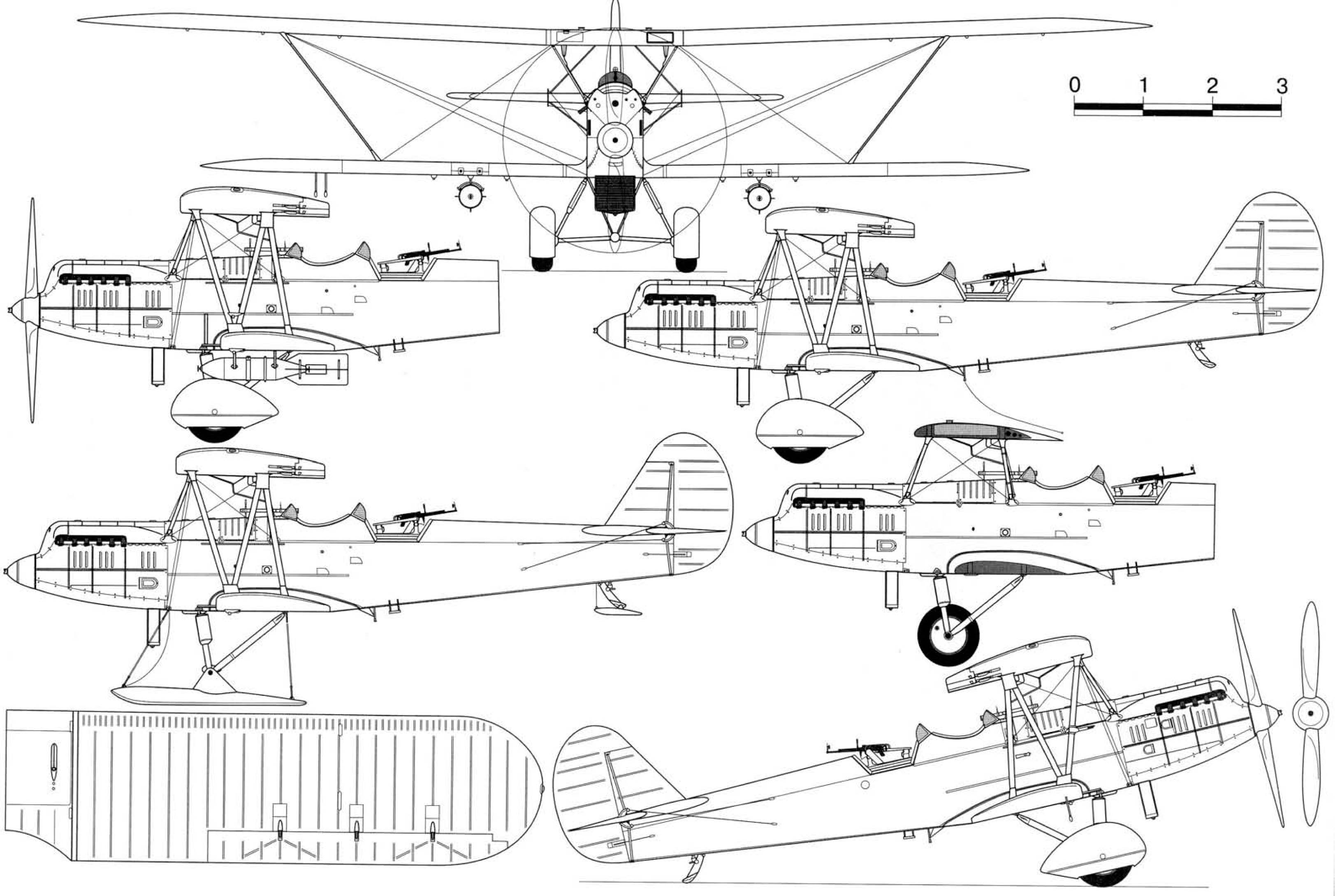 0 1 2 3