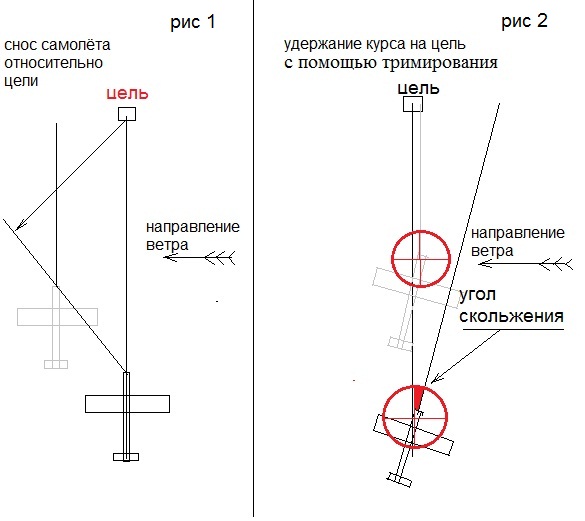 рис 1

снос самолёта относительно цели

цель

направление ветра

рис 2

удержание курса на цель с помощью тримирования

цель

направление ветра

угол скольжения